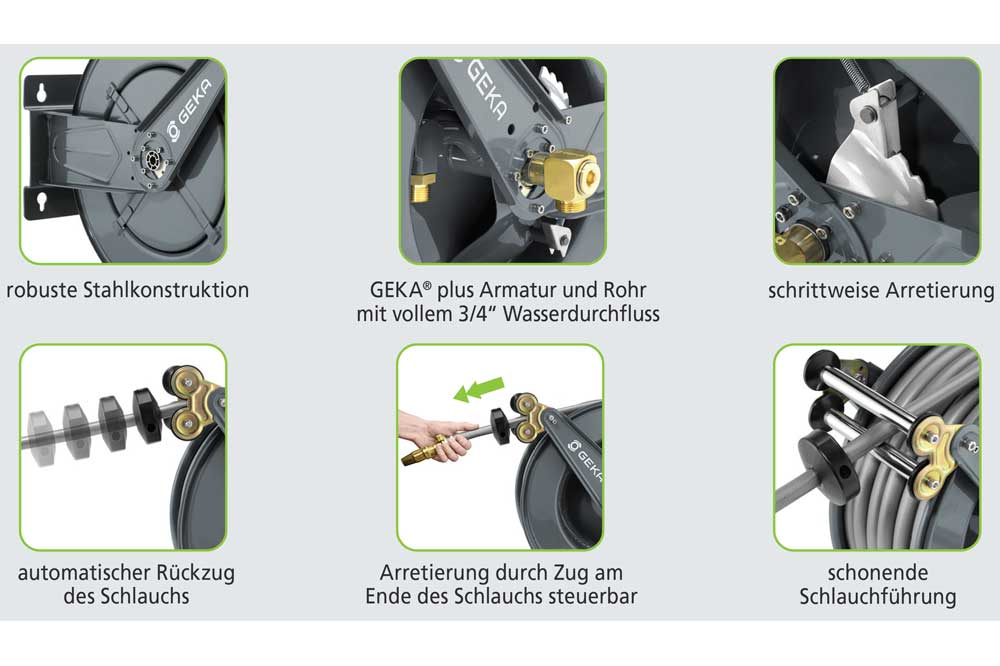 GEKA

robuste Stahlkonstruktion

GEKA

GEKA® plus Armatur und Rohr mit vollem 3/4" Wasserdurchfluss

schrittweise Arretierung

automatischer Rückzug des Schlauchs

GEKA

Arretierung durch Zug am Ende des Schlauchs steuerbar

schonende Schlauchführung