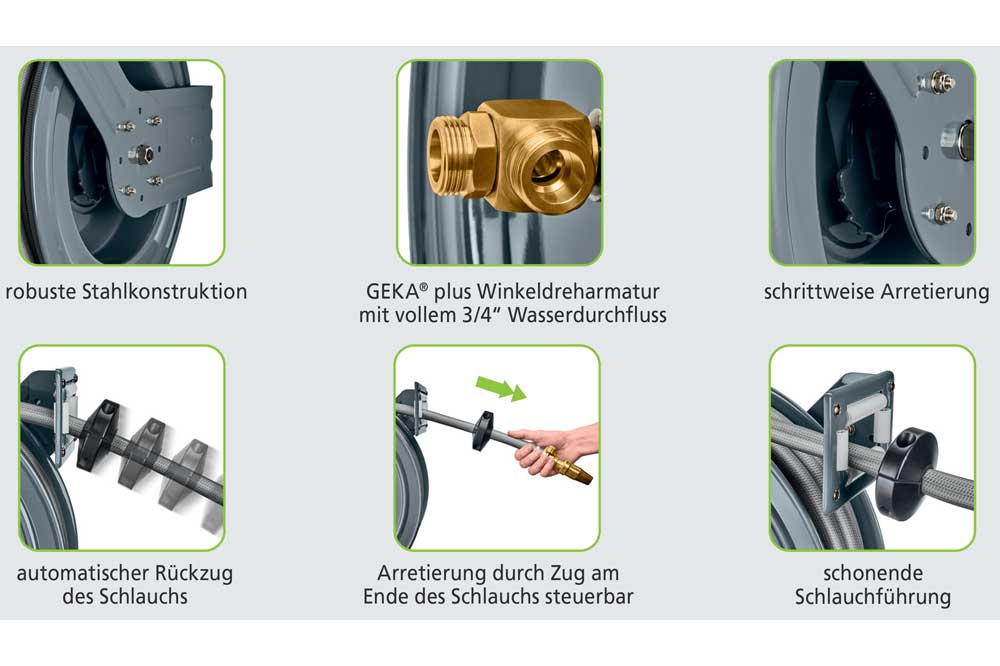 robuste Stahlkonstruktion

GEKA® plus Winkeldreharmatur mit vollem 3/4“ Wasserdurchfluss

schrittweise Arretierung

automatischer Rückzug des Schlauchs

Arretierung durch Zug am Ende des Schlauchs steuerbar

schonende Schlauchführung